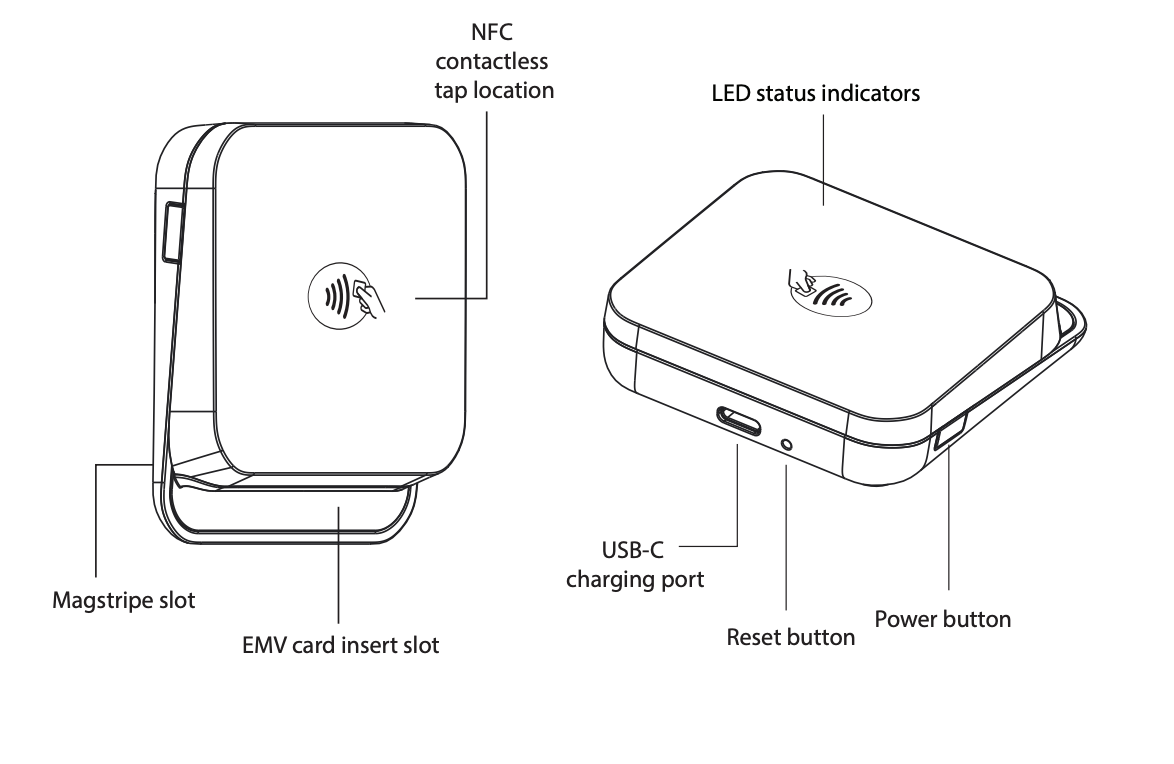 NFC contactless tap location

LED status indicators

Magstripe slot

EMV card insert slot

USB-C charging port

Reset button

Power button